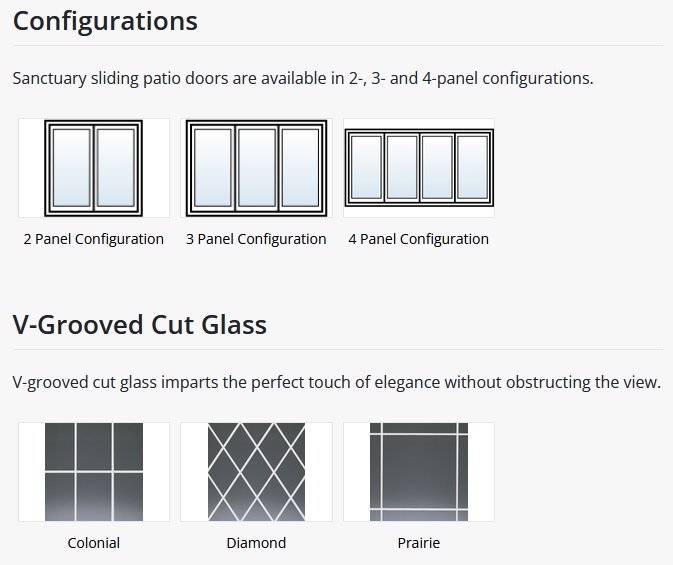 Configurations

Sanctuary sliding patio doors are available in 2-, 3- and 4-panel configurations.

2 Panel Configuration

3 Panel Configuration

4 Panel Configuration

V-Grooved Cut Glass

V-grooved cut glass imparts the perfect touch of elegance without obstructing the view.

Colonial

Diamond

Prairie